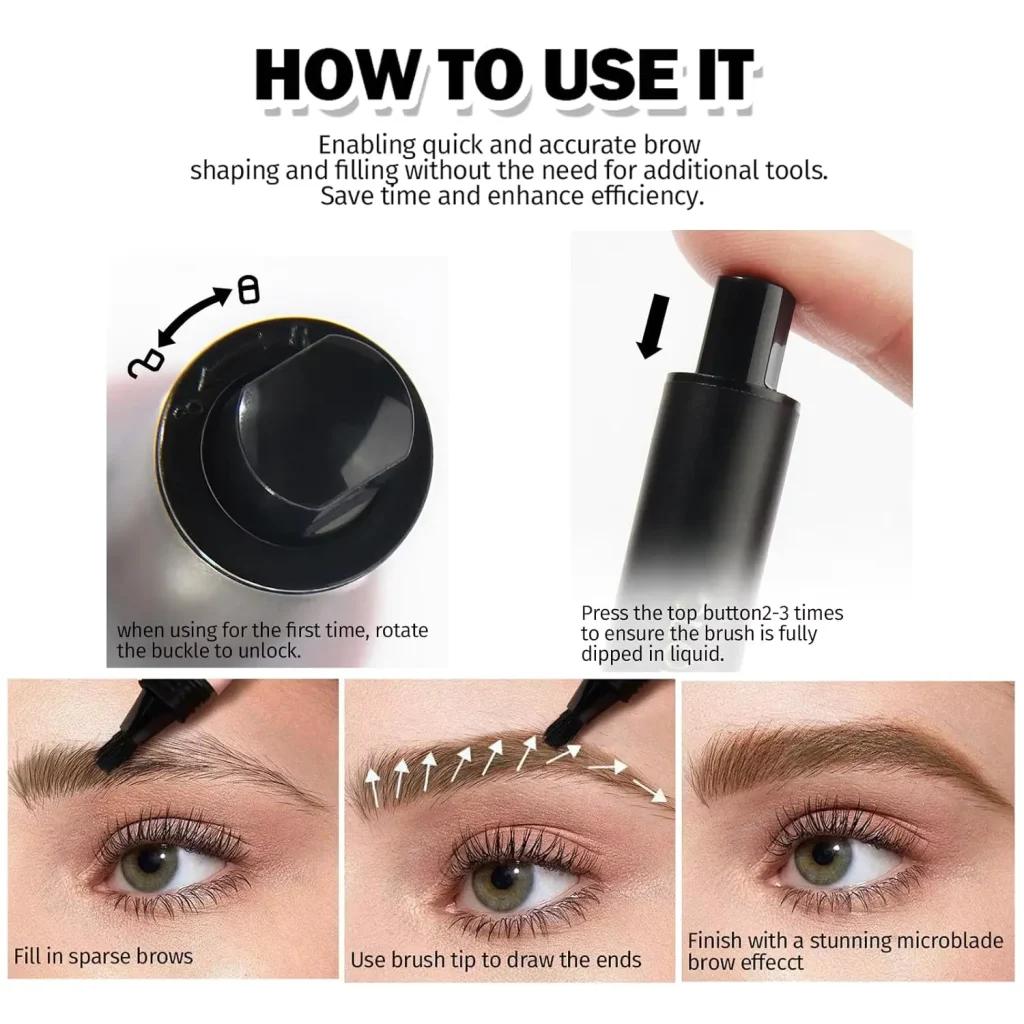 HOW TO USE IT

Enabling quick and accurate brow shaping and filling without the need for additional tools. Save time and enhance efficiency.

when using for the first time, rotate the buckle to unlock.

Press the top button2-3 times to ensure the brush is fully dipped in liquid.

Fill in sparse brows

Use brush tip to draw the ends

Finish with a stunning microblade brow effecct