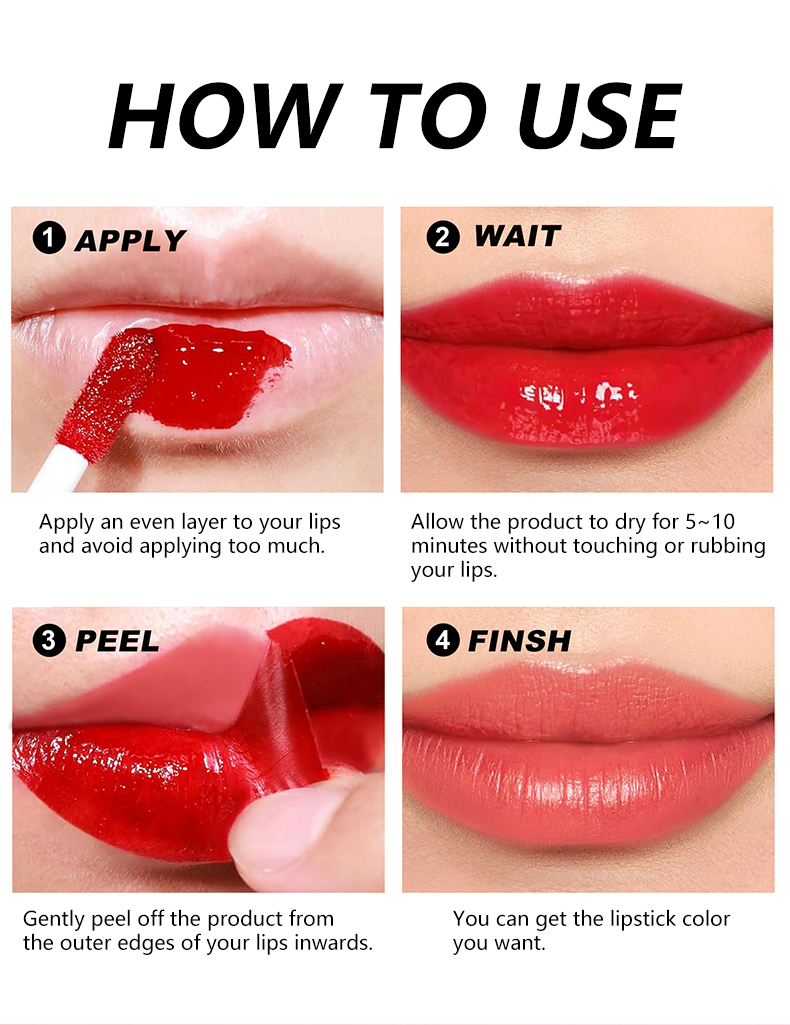 HOW TO USE

1 APPLY

Apply an even layer to your lips and avoid applying too much.

2 WAIT

Allow the product to dry for 5~10 minutes without touching or rubbing your lips.

3 PEEL

Gently peel off the product from the outer edges of your lips inwards.

4 FINSH

You can get the lipstick color you want.