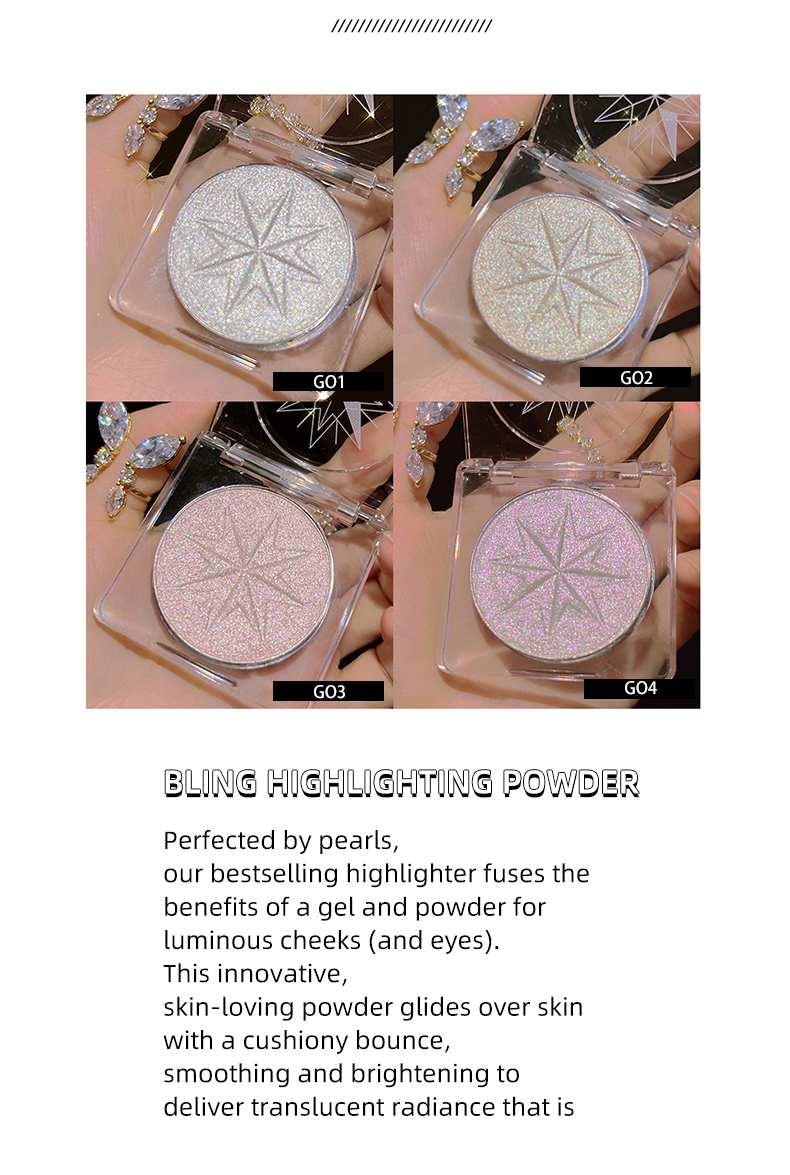 ////////////////////////

GO1

GO2

GO3

GO4

BLING HIGHLIGHTING POWDER

Perfected by pearls,
our bestselling highlighter fuses the benefits of a gel and powder for luminous cheeks (and eyes).
This innovative,
skin-loving powder glides over skin with a cushiony bounce,
smoothing and brightening to deliver translucent radiance that is