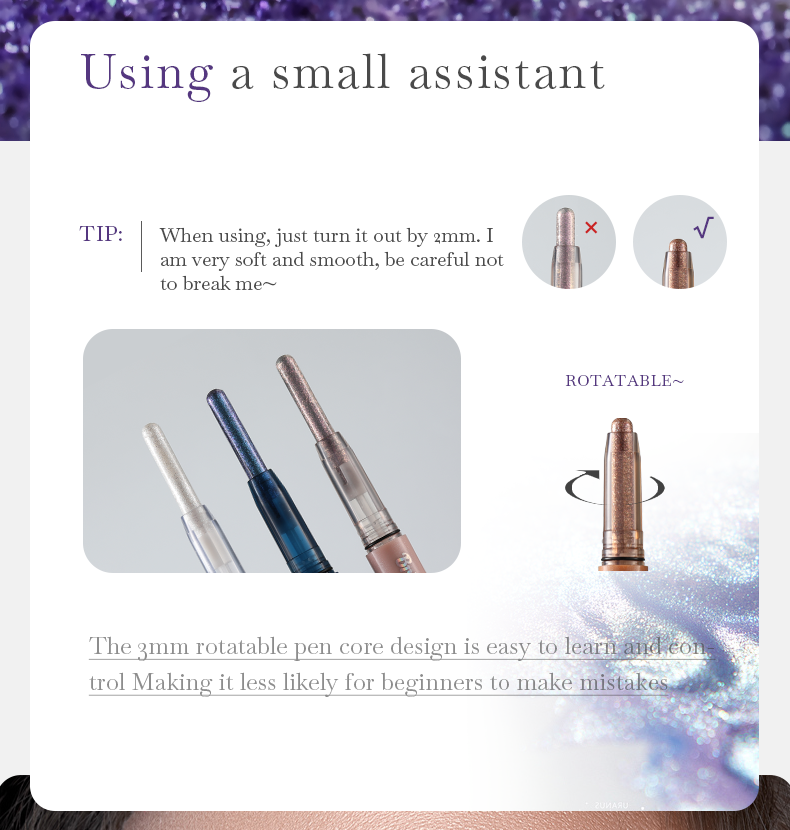 Using a small assistant

TIP: When using, just turn it out by 2mm. I am very soft and smooth, be careful not to break me~

×

√

ROTATABLE~

The 3mm rotatable pen core design is easy to learn and control Making it less likely for beginners to make mistakes