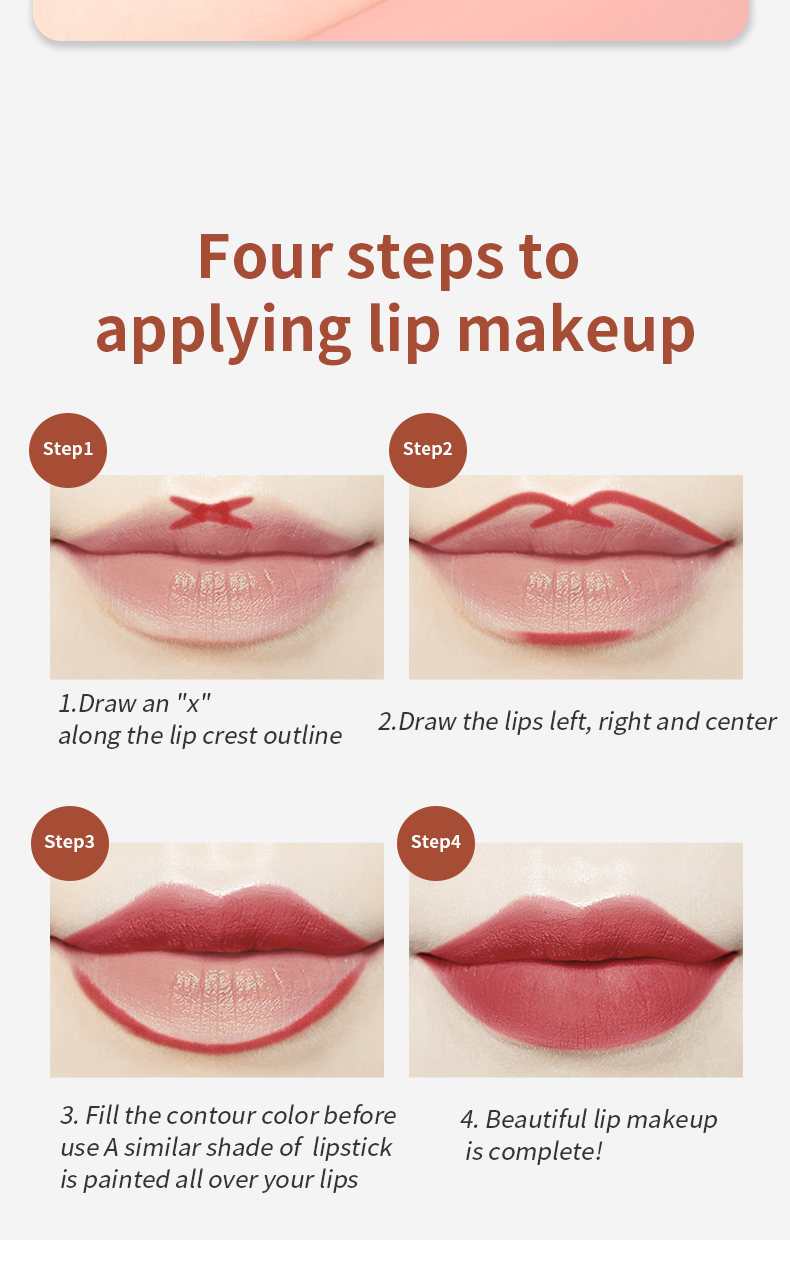 Four steps to applying lip makeup

Step1

1.Draw an "x" along the lip crest outline

Step2

2.Draw the lips left, right and center

Step3

3. Fill the contour color before use A similar shade of lipstick is painted all over your lips

Step4

4. Beautiful lip makeup is complete!