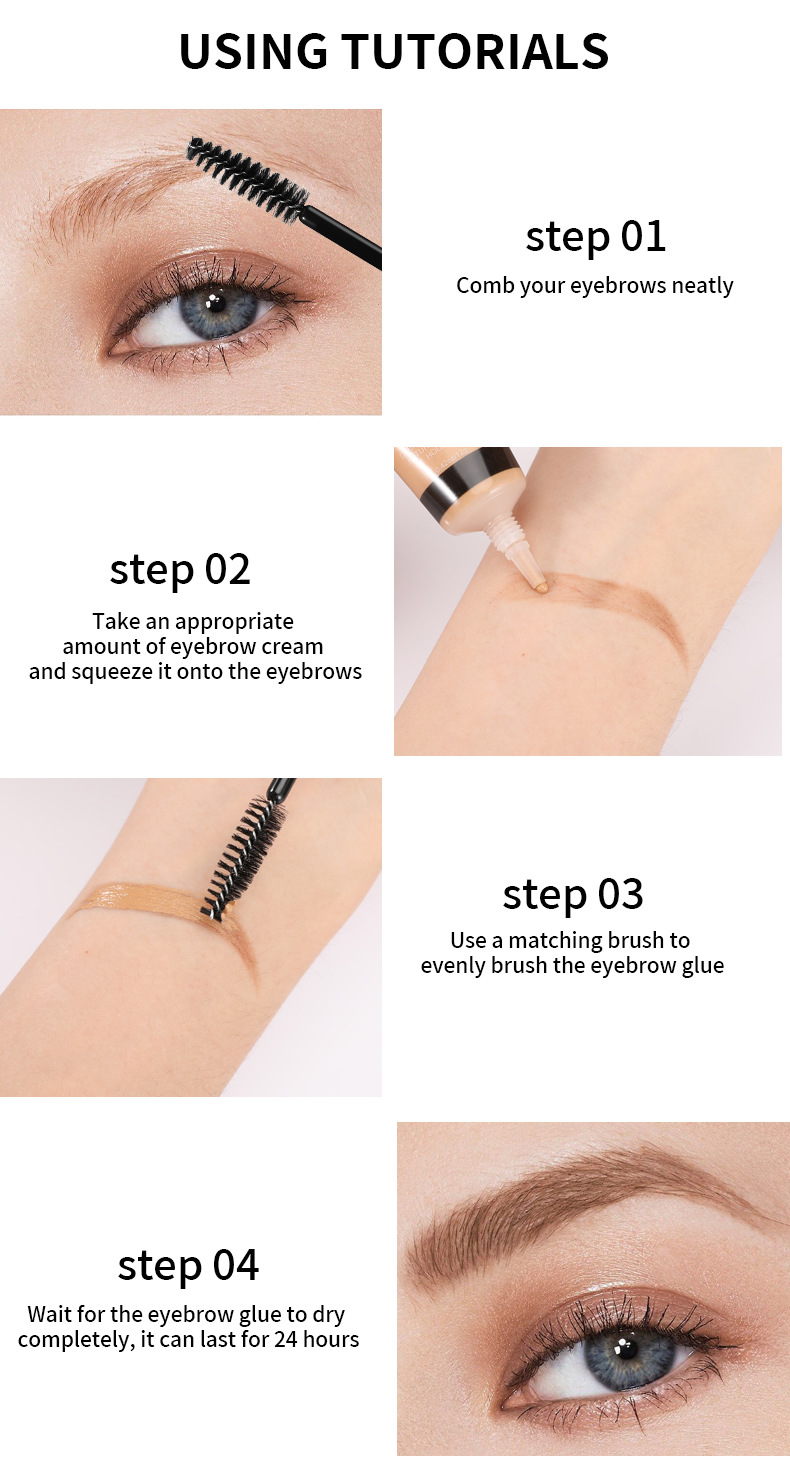 USING TUTORIALS

step 01
Comb your eyebrows neatly

step 02
Take an appropriate amount of eyebrow cream and squeeze it onto the eyebrows

step 03
Use a matching brush to evenly brush the eyebrow glue

step 04
Wait for the eyebrow glue to dry completely, it can last for 24 hours